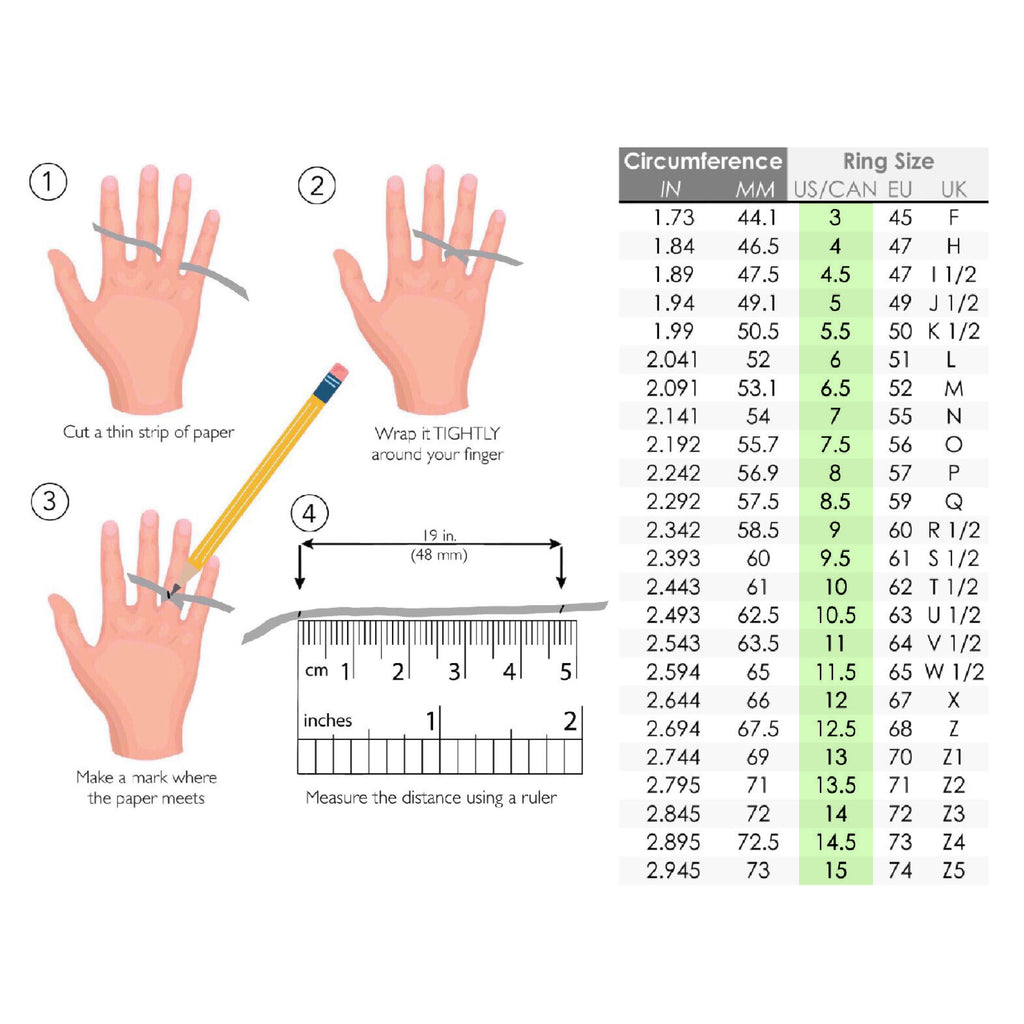 1

Cut a thin strip of paper

2

Wrap it TIGHTLY around your finger

3

Make a mark where the paper meets

4

19 in.
(48 mm)

cm 1 2 3 4 5

inches 1 2

Measure the distance using a ruler

| Circumference | | Ring Size | | |
|---|---|---|---|---|
| IN | MM | US/CAN | EU | UK |
| 1.73 | 44.1 | 3 | 45 | F |
| 1.84 | 46.5 | 4 | 47 | H |
| 1.89 | 47.5 | 4.5 | 47 | I 1/2 |
| 1.94 | 49.1 | 5 | 49 | J 1/2 |
| 1.99 | 50.5 | 5.5 | 50 | K 1/2 |
| 2.041 | 52 | 6 | 51 | L |
| 2.091 | 53.1 | 6.5 | 52 | M |
| 2.141 | 54 | 7 | 55 | N |
| 2.192 | 55.7 | 7.5 | 56 | O |
| 2.242 | 56.9 | 8 | 57 | P |
| 2.292 | 57.5 | 8.5 | 59 | Q |
| 2.342 | 58.5 | 9 | 60 | R 1/2 |
| 2.393 | 60 | 9.5 | 61 | S 1/2 |
| 2.443 | 61 | 10 | 62 | T 1/2 |
| 2.493 | 62.5 | 10.5 | 63 | U 1/2 |
| 2.543 | 63.5 | 11 | 64 | V 1/2 |
| 2.594 | 65 | 11.5 | 65 | W 1/2 |
| 2.644 | 66 | 12 | 67 | X |
| 2.694 | 67.5 | 12.5 | 68 | Z |
| 2.744 | 69 | 13 | 70 | Z1 |
| 2.795 | 71 | 13.5 | 71 | Z2 |
| 2.845 | 72 | 14 | 72 | Z3 |
| 2.895 | 72.5 | 14.5 | 73 | Z4 |
| 2.945 | 73 | 15 | 74 | Z5 |